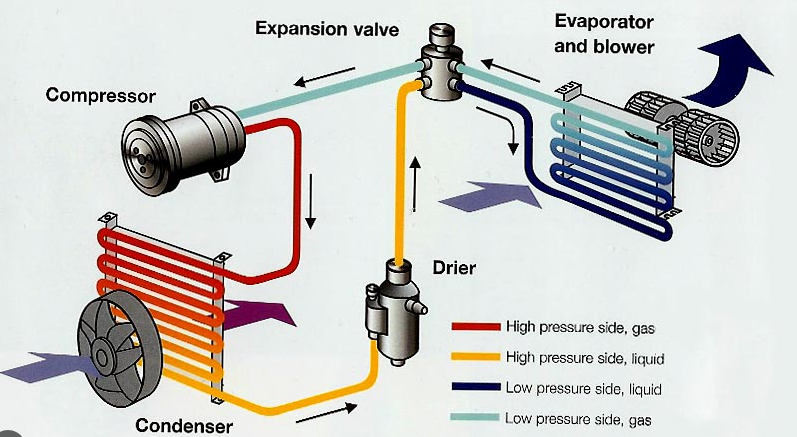 Expansion valve

Evaporator and blower

Compressor

Drier

Condenser

High pressure side, gas

High pressure side, liquid

Low pressure side, liquid

Low pressure side, gas